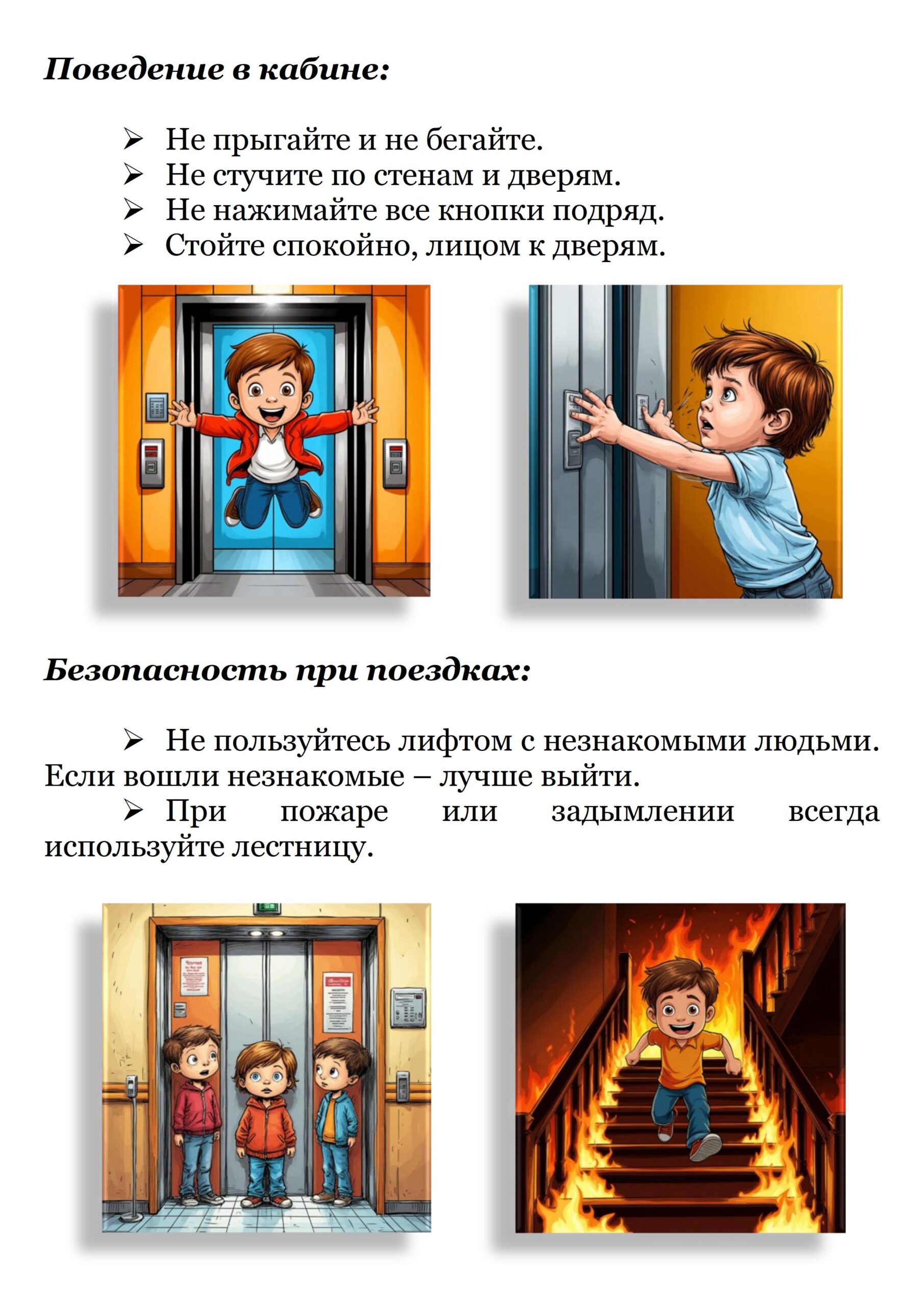 Поведение в кабине:

➢ Не прыгайте и не бегайте.
➢ Не стучите по стенам и дверям.
➢ Не нажимайте все кнопки подряд.
➢ Стойте спокойно, лицом к дверям.

Безопасность при поездках:

➢ Не пользуйтесь лифтом с незнакомыми людьми. Если вошли незнакомые – лучше выйти.
➢ При пожаре или задымлении всегда используйте лестницу.